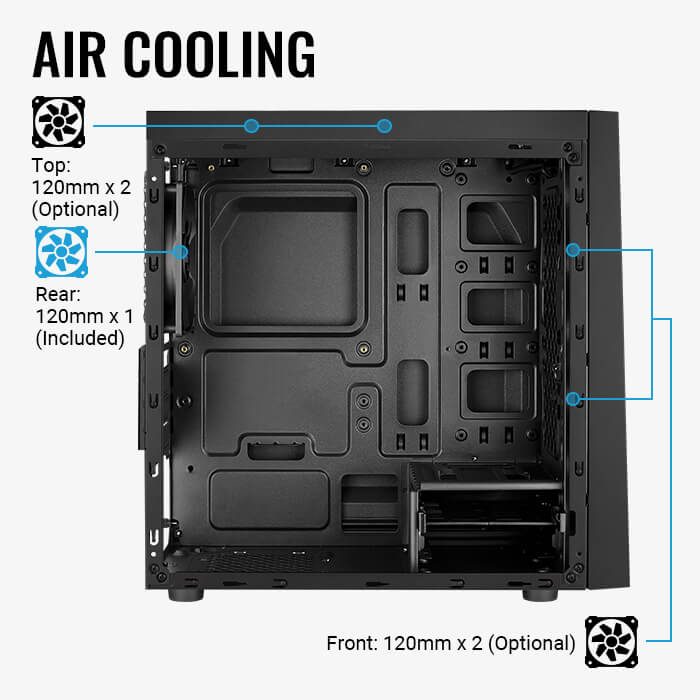 AIR COOLING

Top:
120mm x 2
(Optional)

Rear:
120mm x 1
(Included)

Front: 120mm x 2 (Optional)