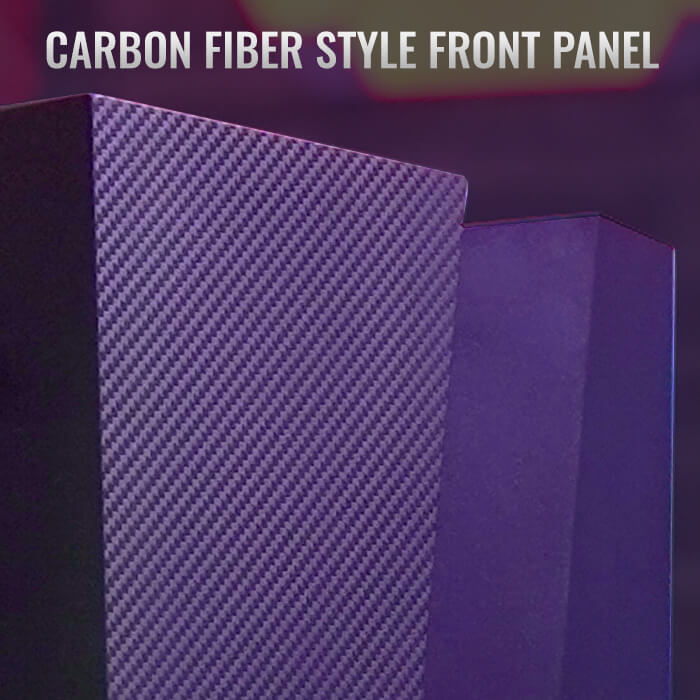 CARBON FIBER STYLE FRONT PANEL