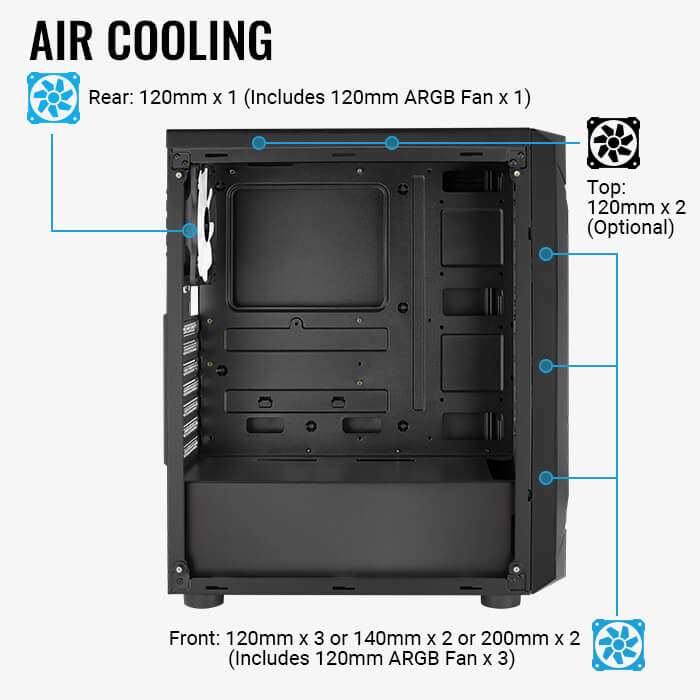 AIR COOLING

Rear: 120mm x 1 (Includes 120mm ARGB Fan x 1)

Top:
120mm x 2
(Optional)

Front: 120mm x 3 or 140mm x 2 or 200mm x 2
(Includes 120mm ARGB Fan x 3)