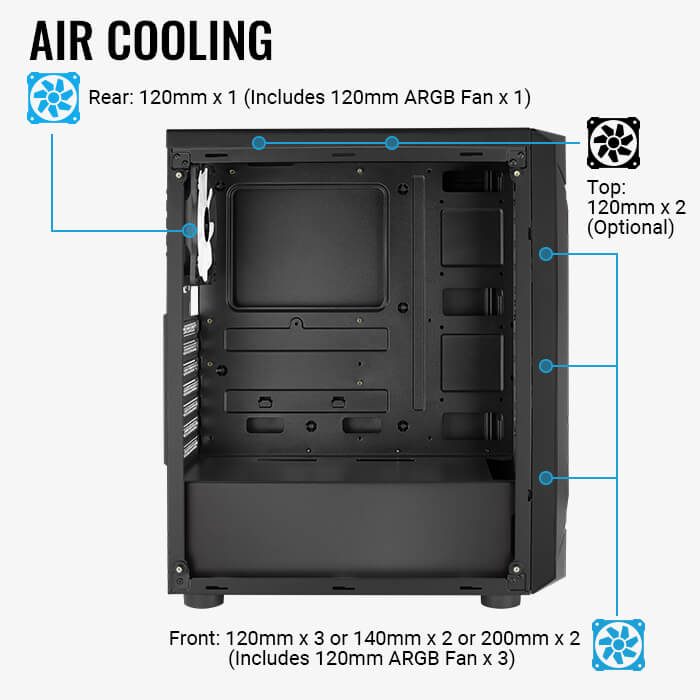 AIR COOLING

Rear: 120mm x 1 (Includes 120mm ARGB Fan x 1)

Top:
120mm x 2
(Optional)

Front: 120mm x 3 or 140mm x 2 or 200mm x 2
(Includes 120mm ARGB Fan x 3)