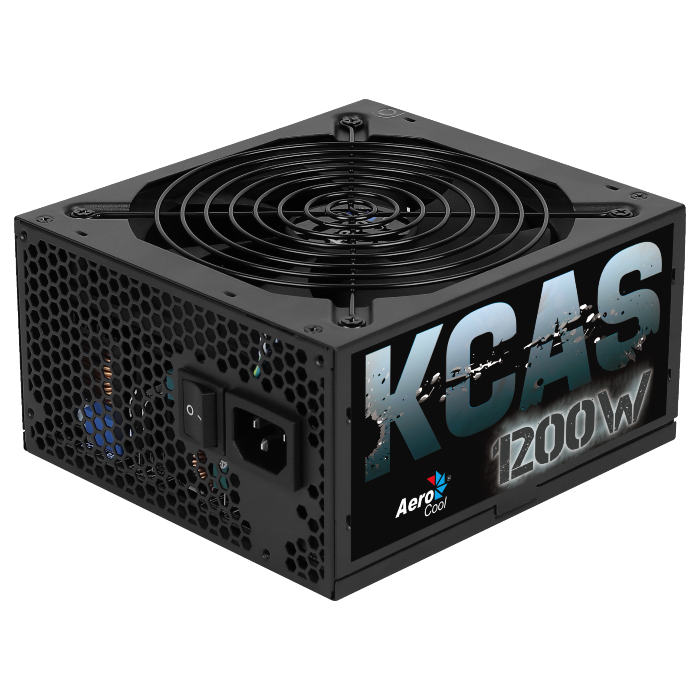 KCAS
1200W
Aero
Cool