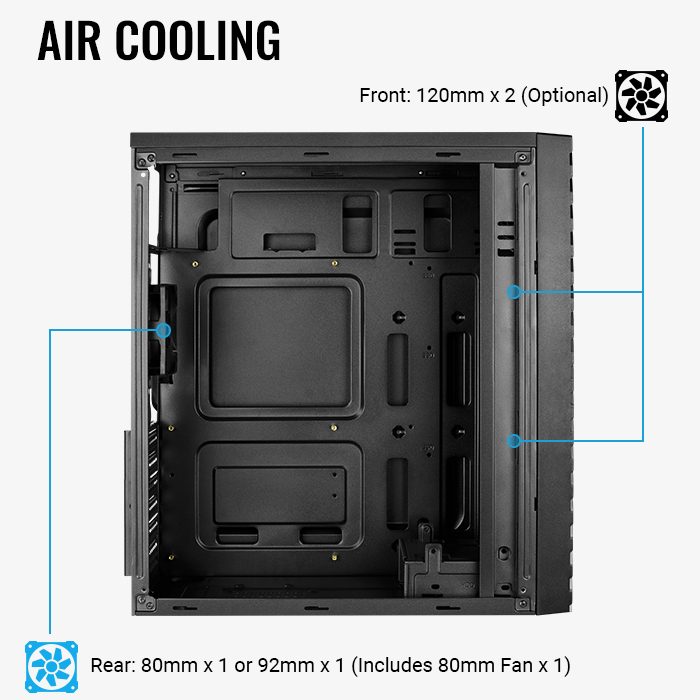 AIR COOLING

Front: 120mm x 2 (Optional)

Rear: 80mm x 1 or 92mm x 1 (Includes 80mm Fan x 1)