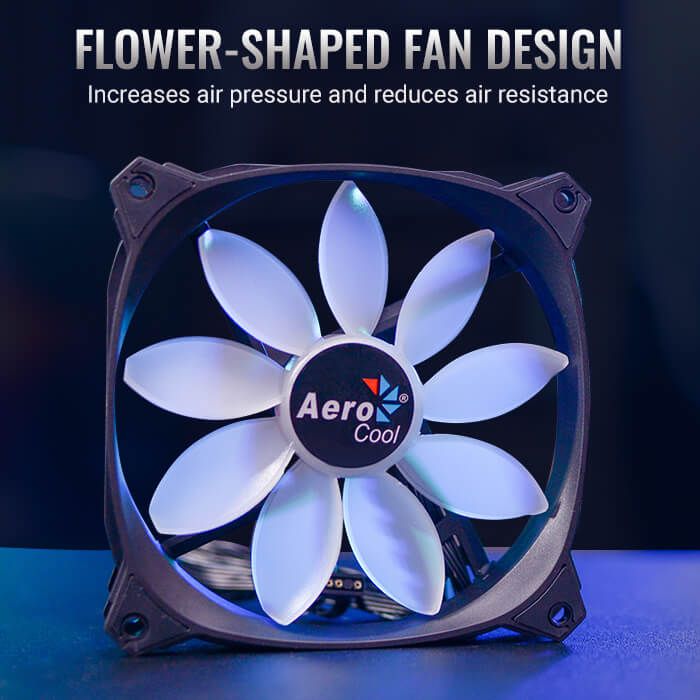 FLOWER-SHAPED FAN DESIGN
Increases air pressure and reduces air resistance

Aero Cool®