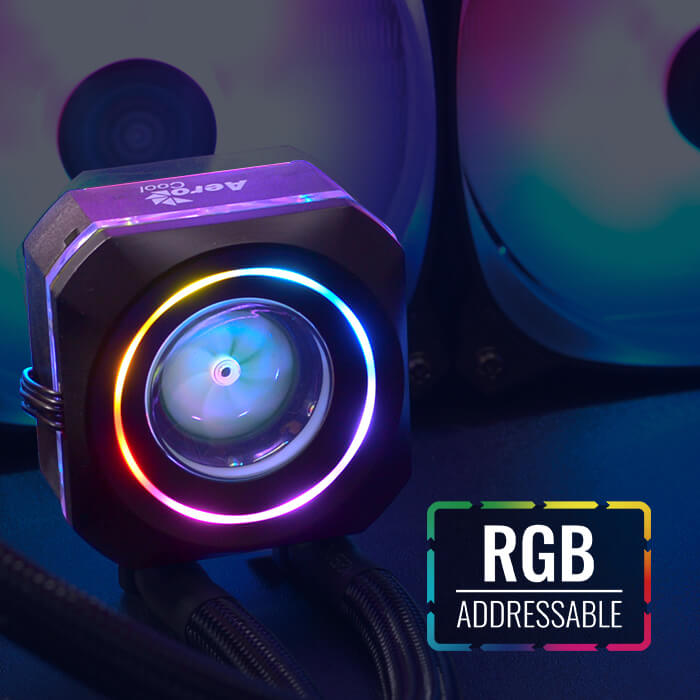 AeroCool

RGB
ADDRESSABLE