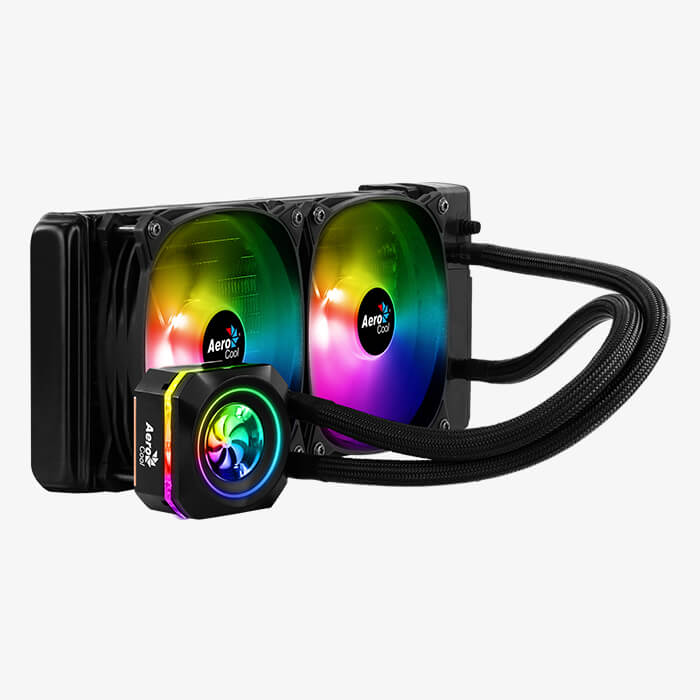 Aero Cool

Aero Cool

Aero Cool