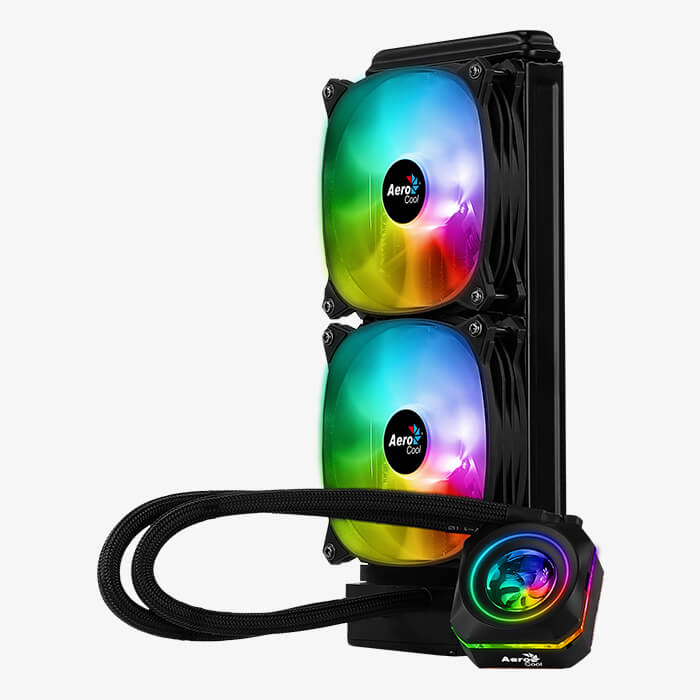 Aero Cool

Aero Cool

Aero Cool