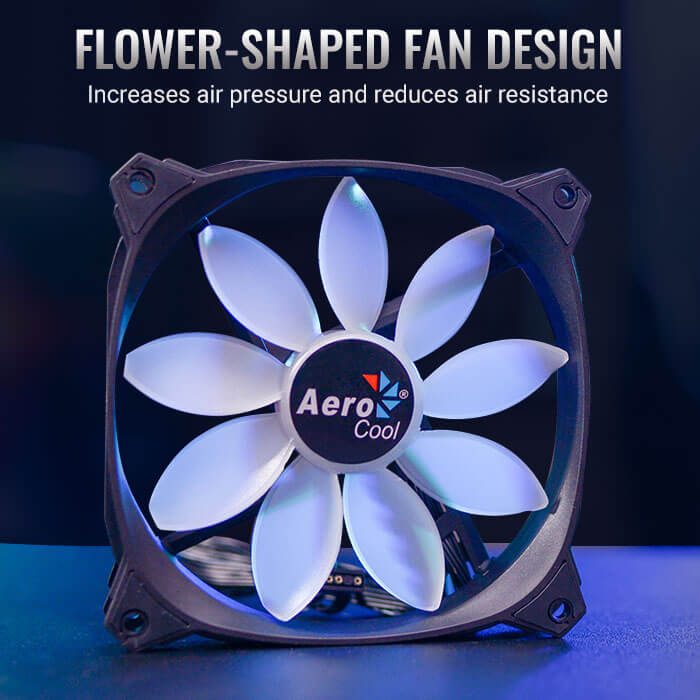 FLOWER-SHAPED FAN DESIGN
Increases air pressure and reduces air resistance

Aero Cool®