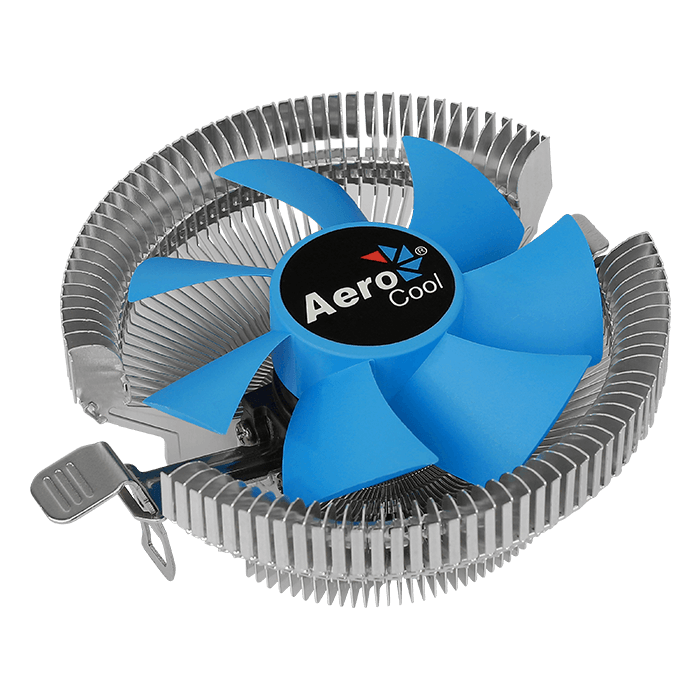 Aero Cool ®