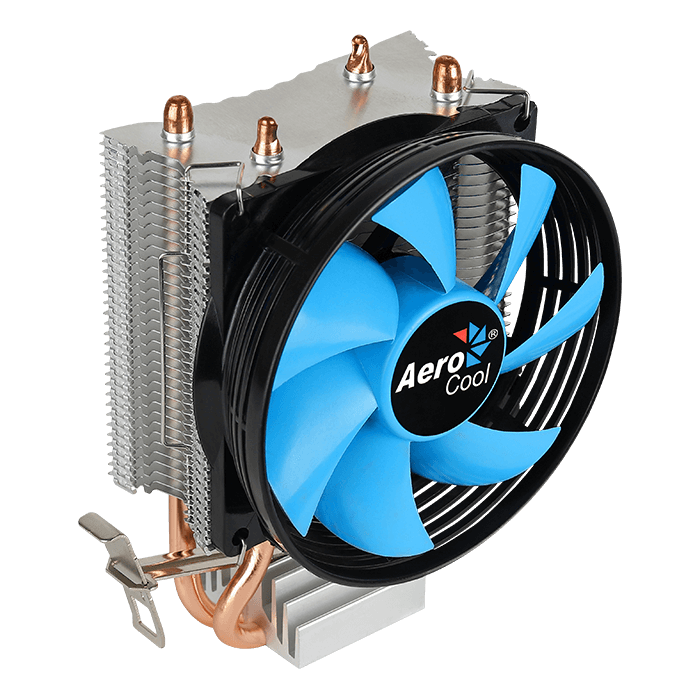 Aero Cool ®