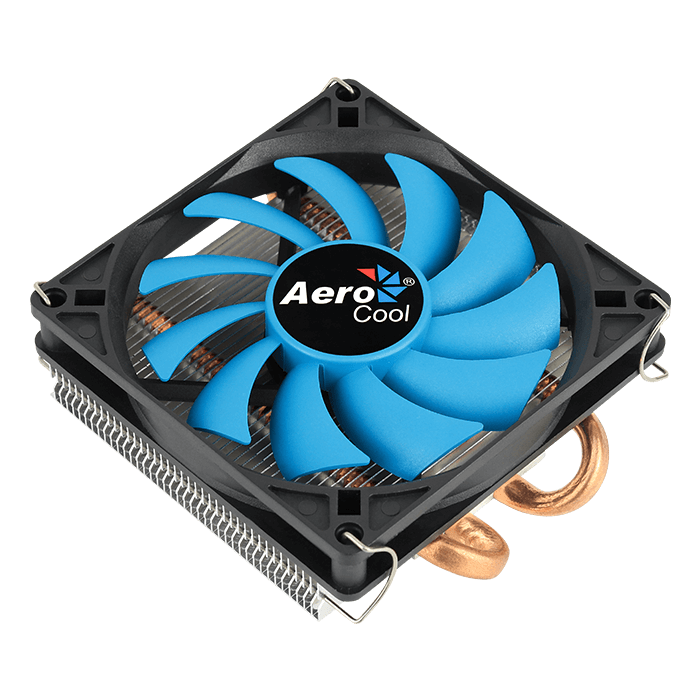 Aero®
Cool