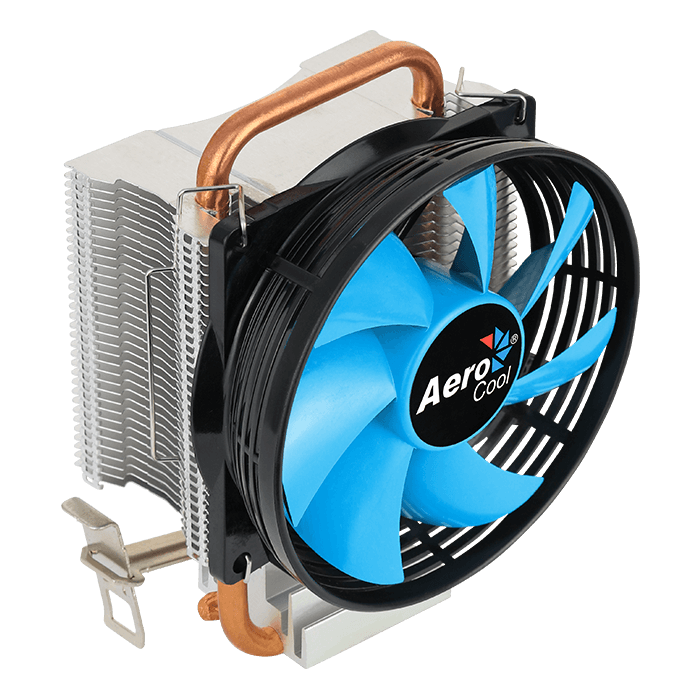 Aero Cool®