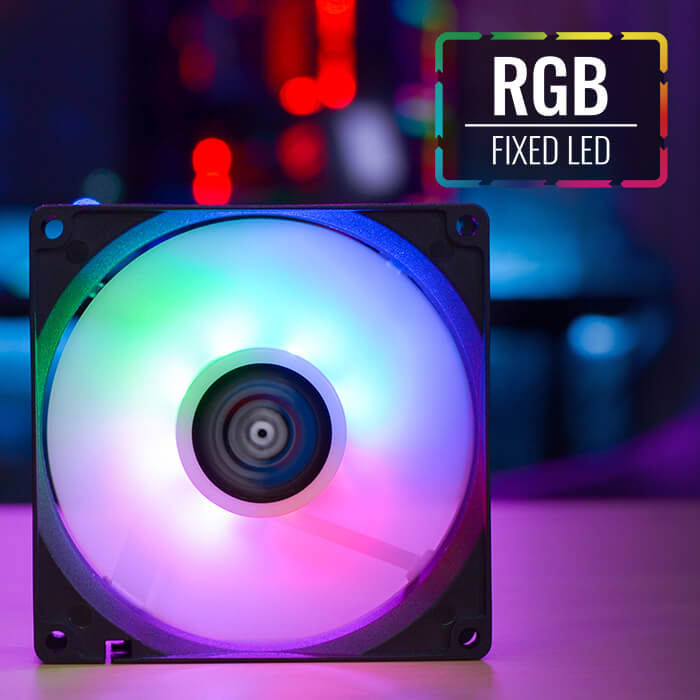 RGB
FIXED LED