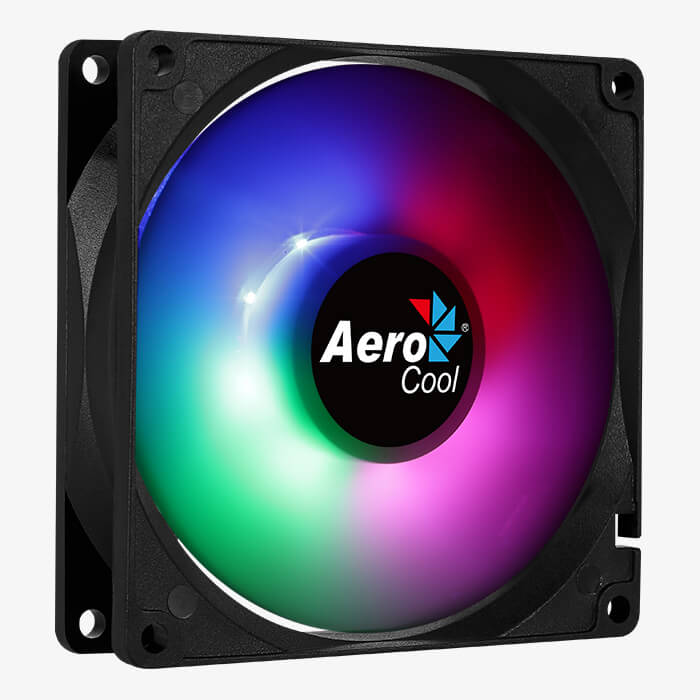 Aero®
Cool