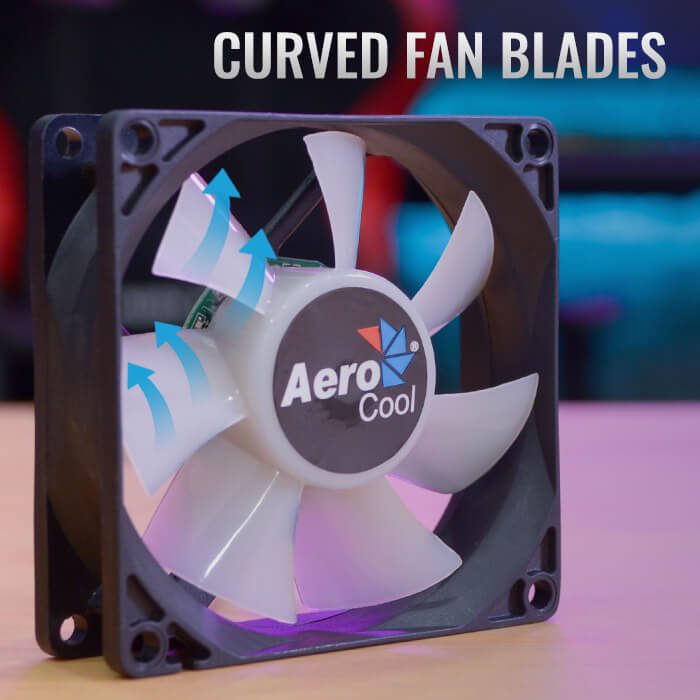 CURVED FAN BLADES

Aero Cool®