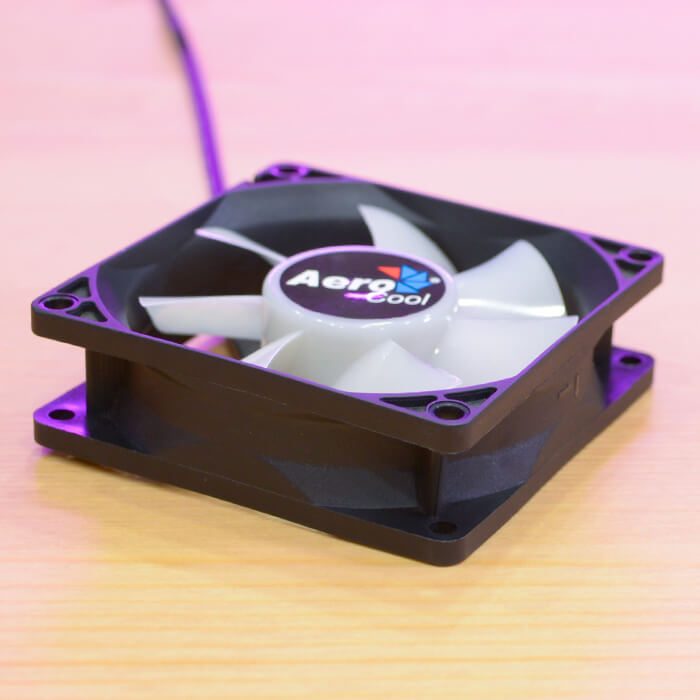 Aero
Cool