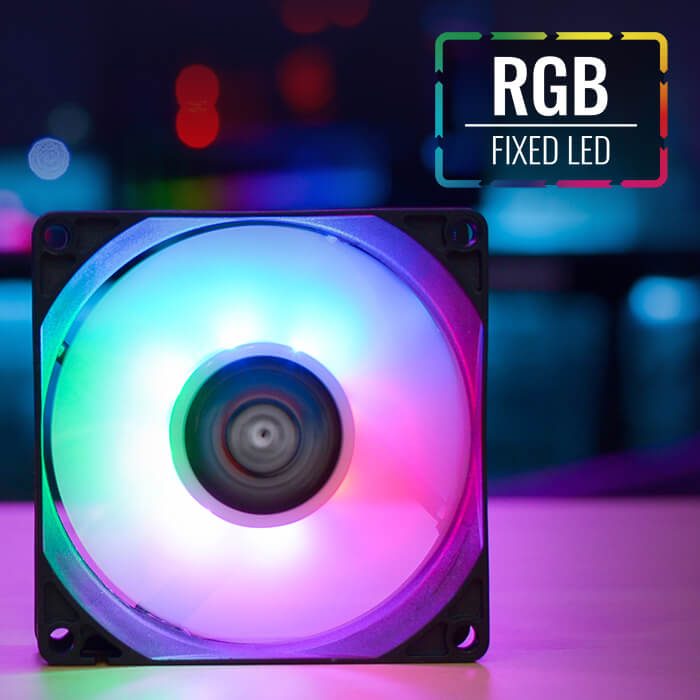 RGB
FIXED LED