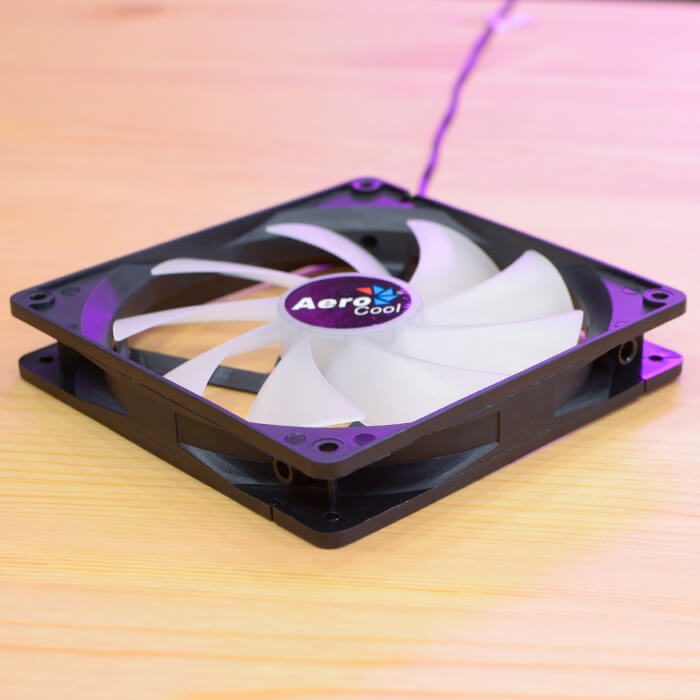 Aero Cool