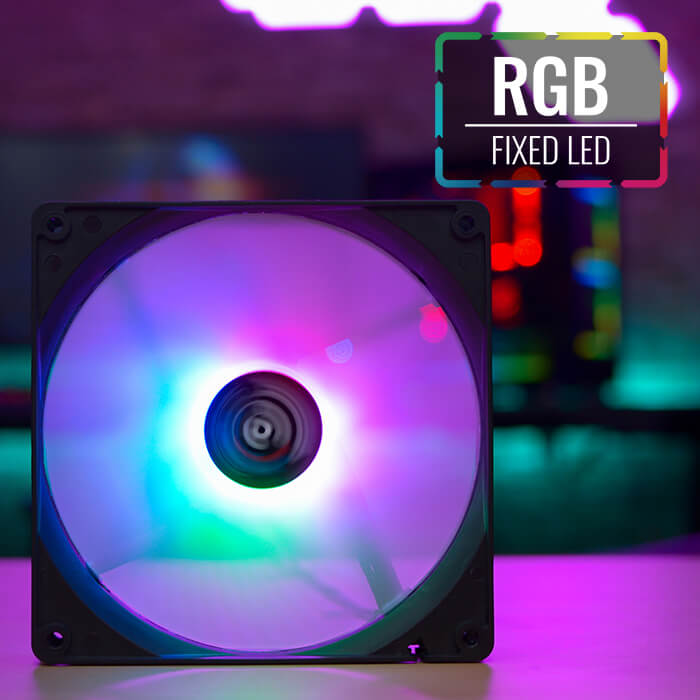 RGB
FIXED LED