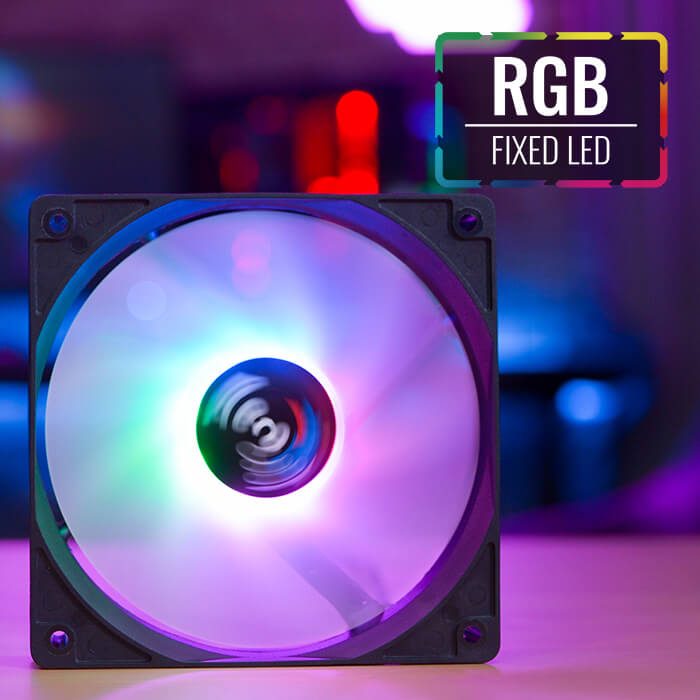 RGB
FIXED LED