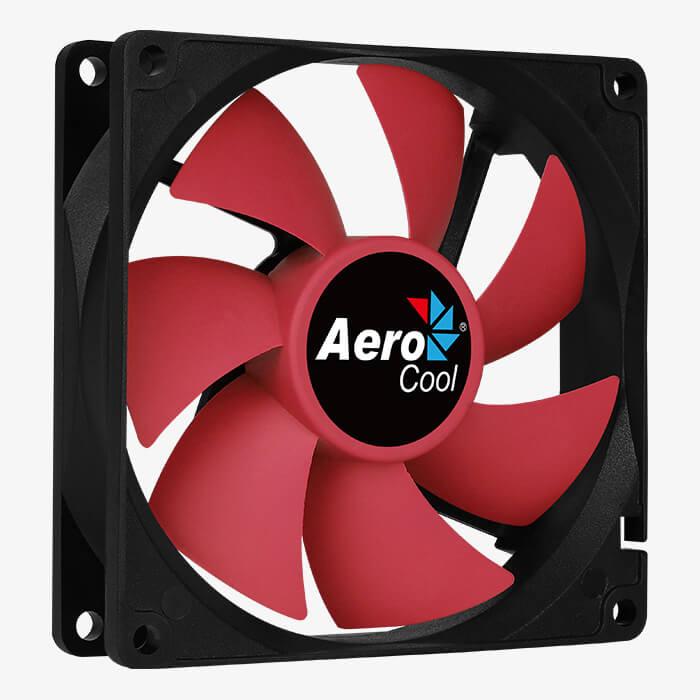 Aero®
Cool