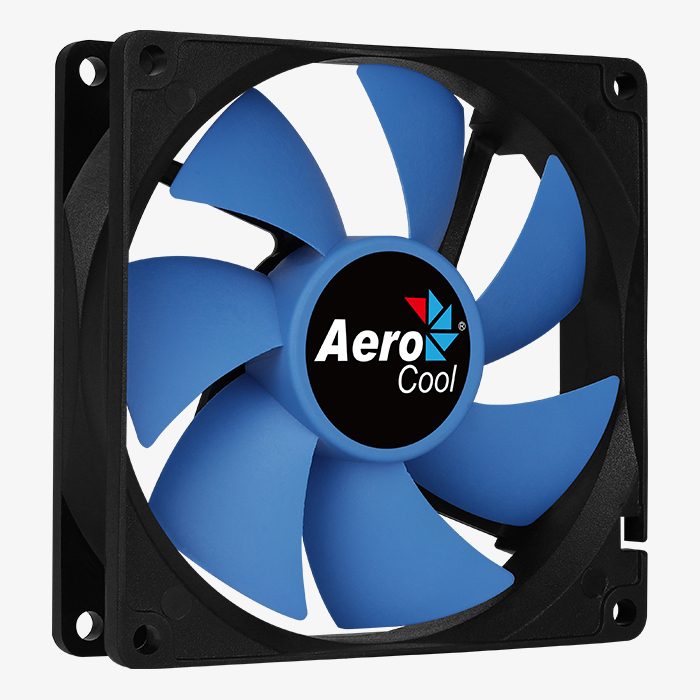 Aero®
Cool