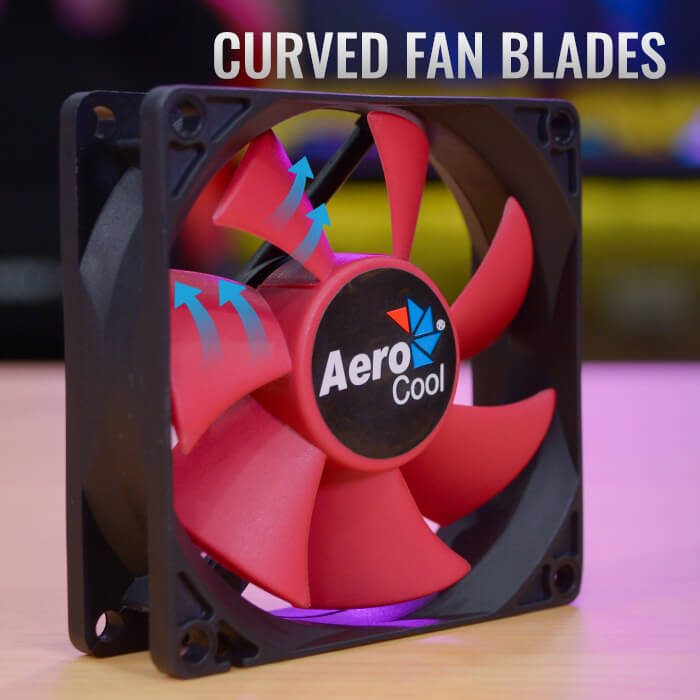 CURVED FAN BLADES

Aero Cool