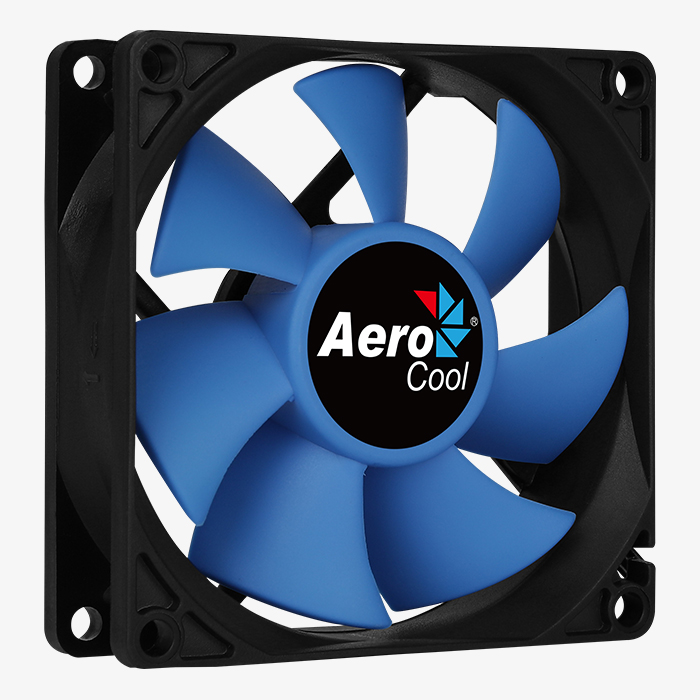 Aero®
Cool