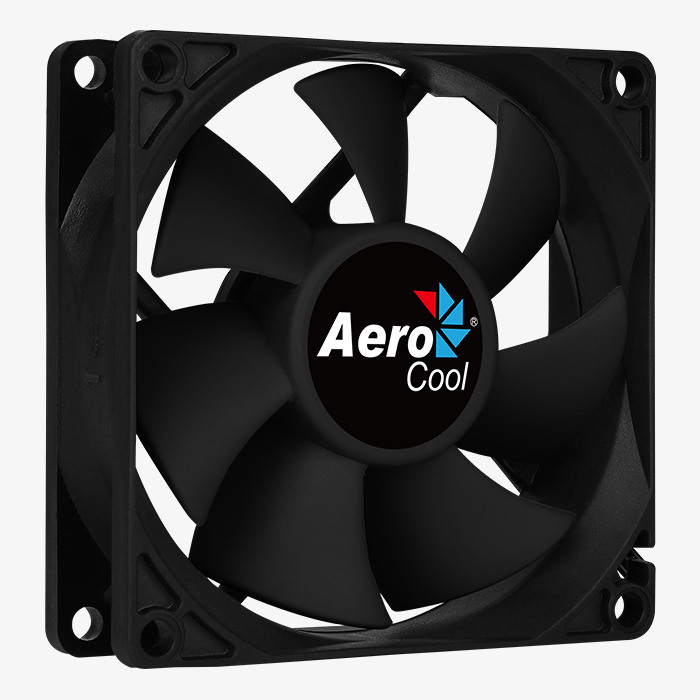 Aero®
Cool