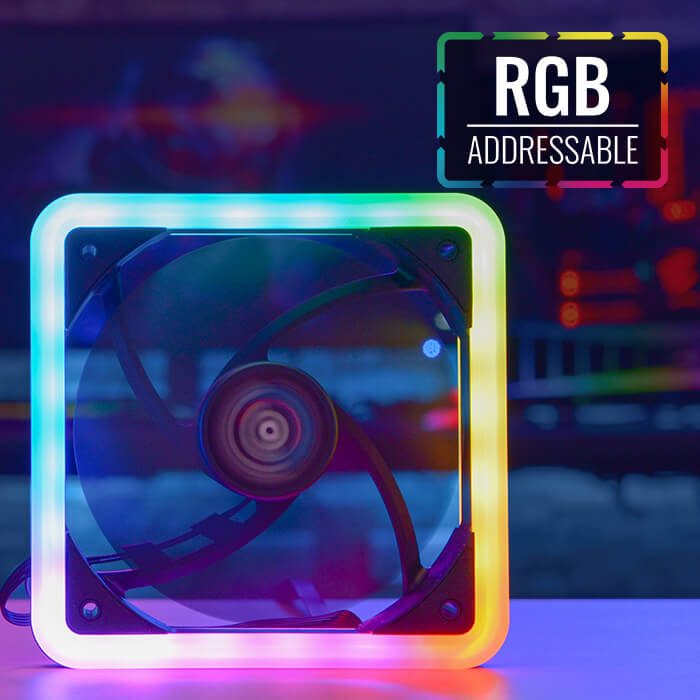 RGB
ADDRESSABLE