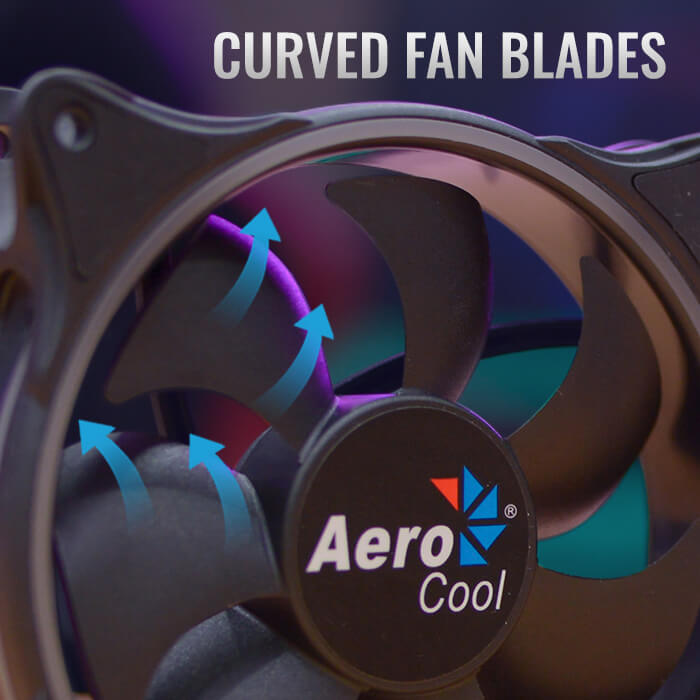 CURVED FAN BLADES

Aero®
Cool