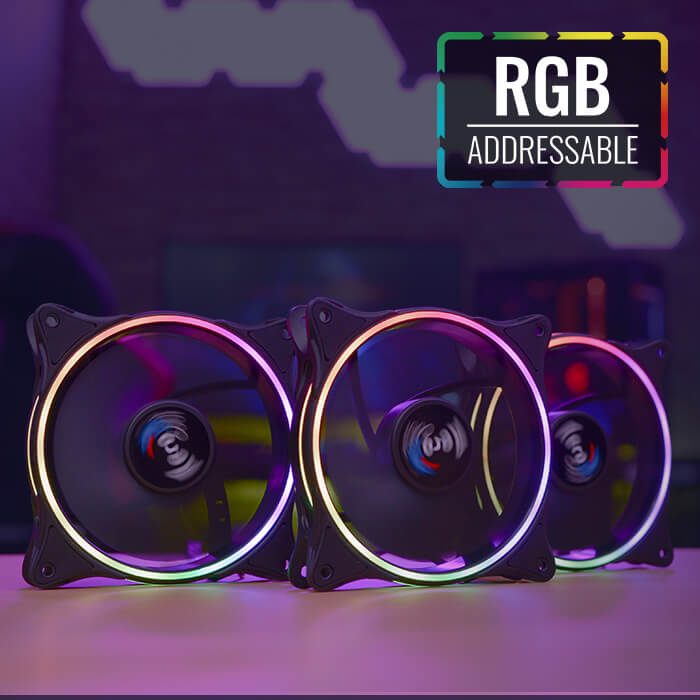 RGB
ADDRESSABLE