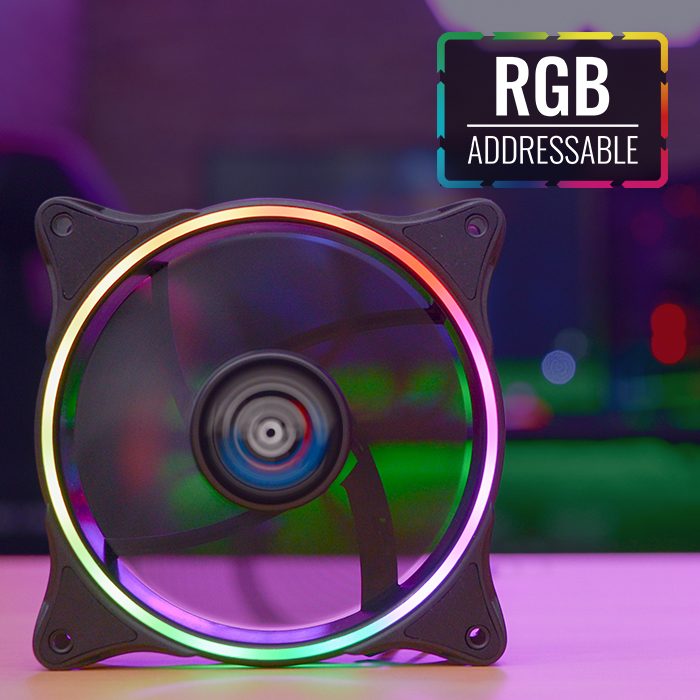 RGB
ADDRESSABLE