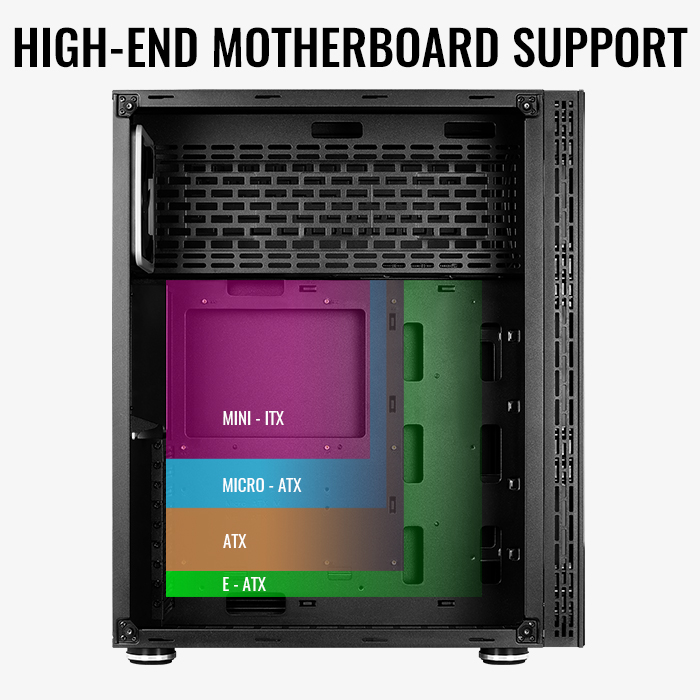 HIGH-END MOTHERBOARD SUPPORT

MINI - ITX

MICRO - ATX

ATX

E - ATX