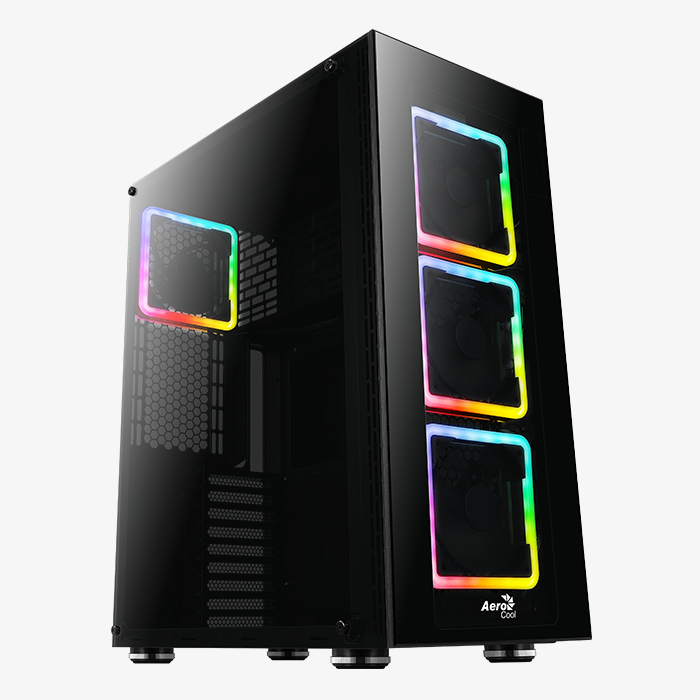 Aero Cool