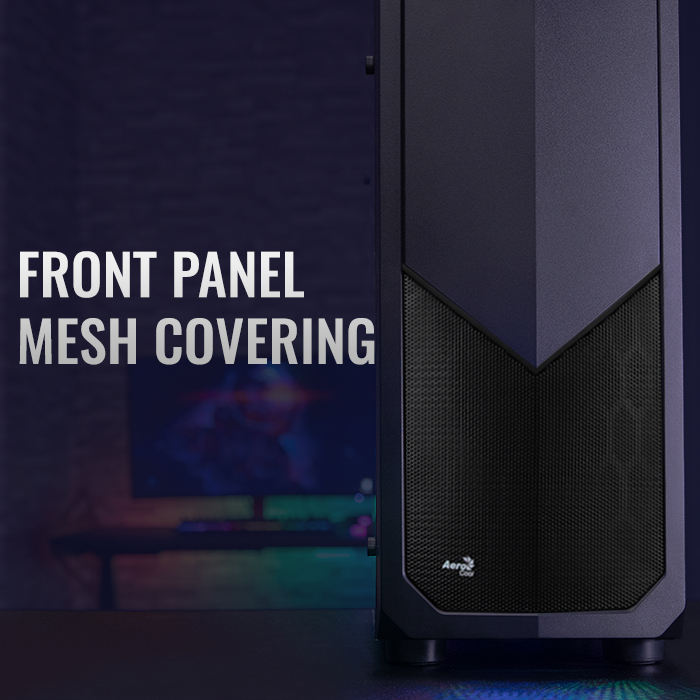 FRONT PANEL
MESH COVERING

Aero
Cool