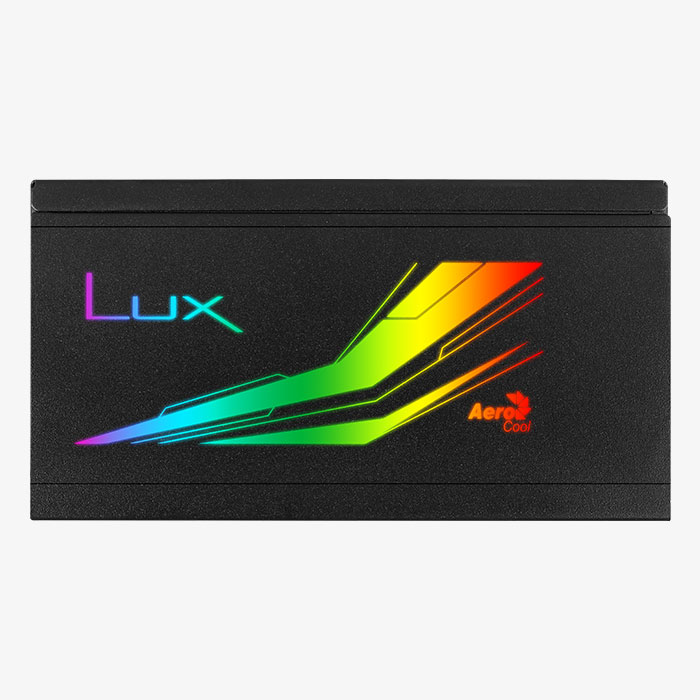 LUX

Aero
Cool