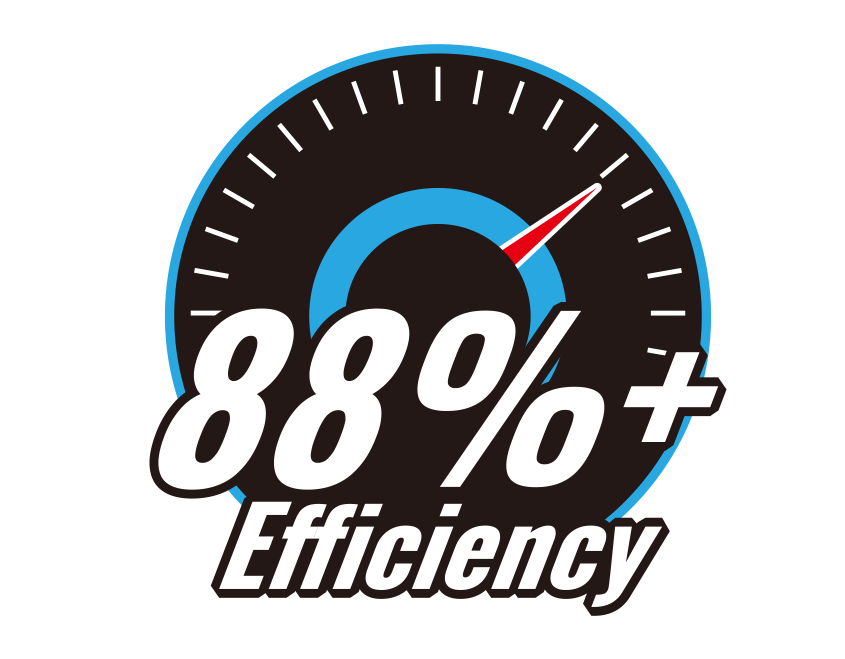 88%+
Efficiency