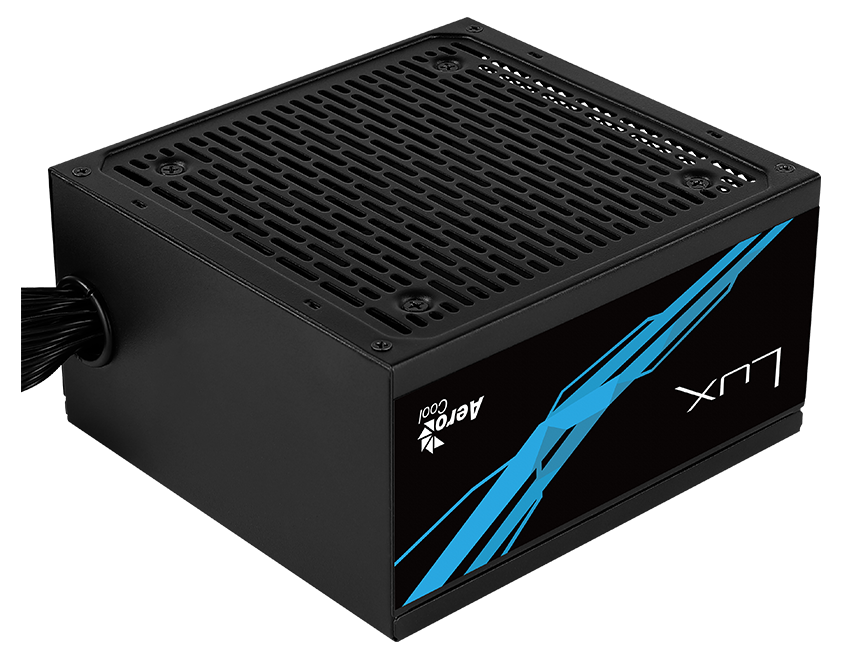 LUX

AeroCool