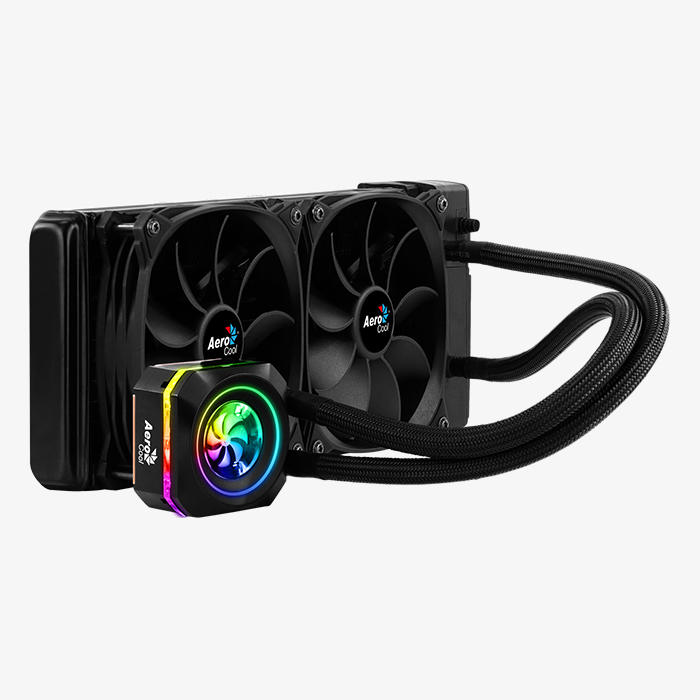 Aero Cool

Aero Cool

Aero Cool