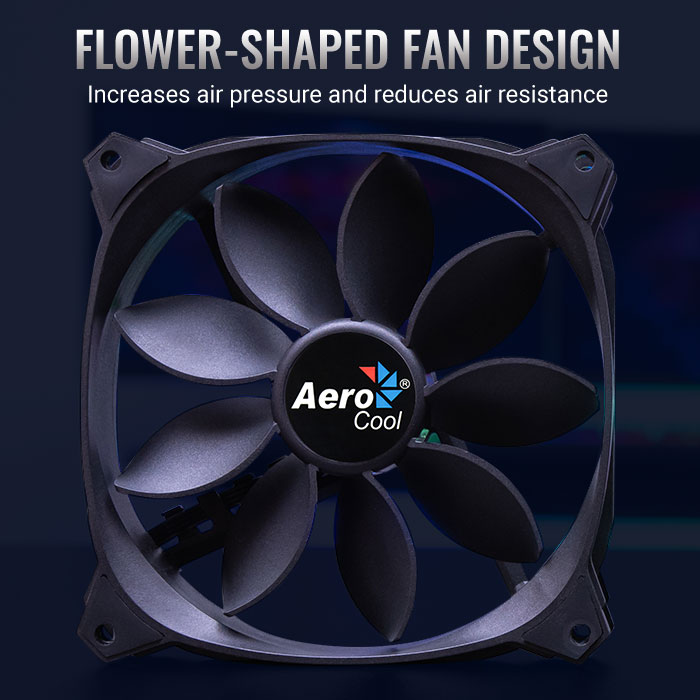 FLOWER-SHAPED FAN DESIGN

Increases air pressure and reduces air resistance

Aero® Cool