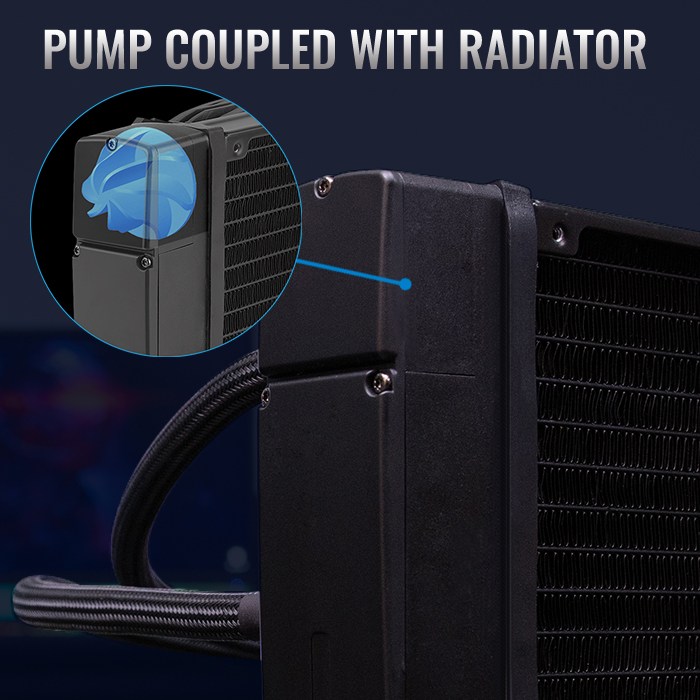 PUMP COUPLED WITH RADIATOR