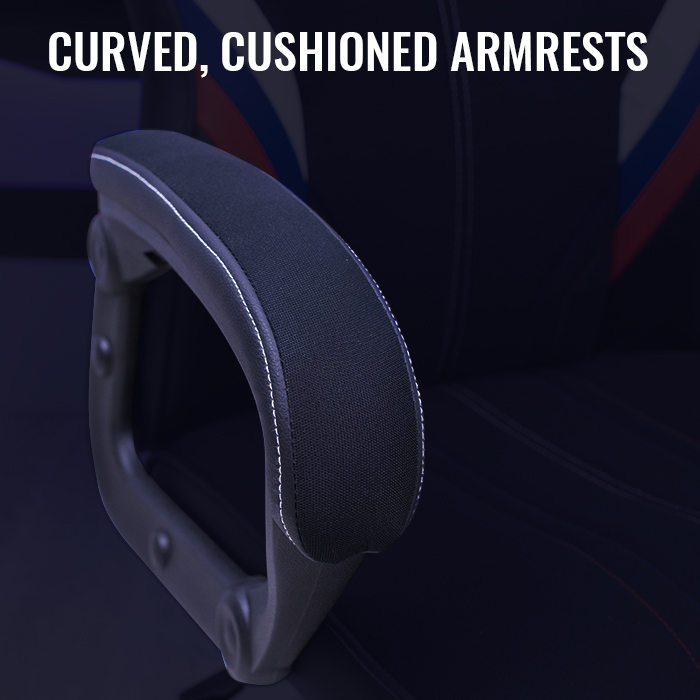 CURVED, CUSHIONED ARMRESTS