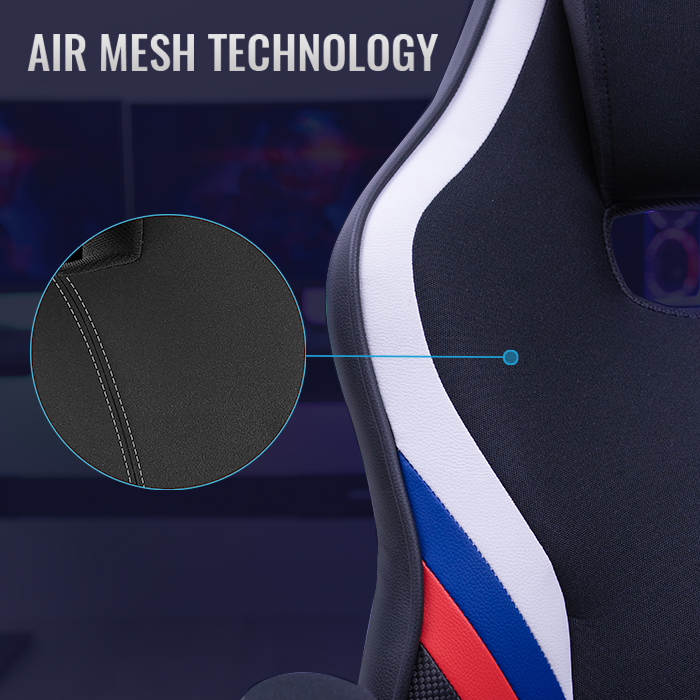 AIR MESH TECHNOLOGY