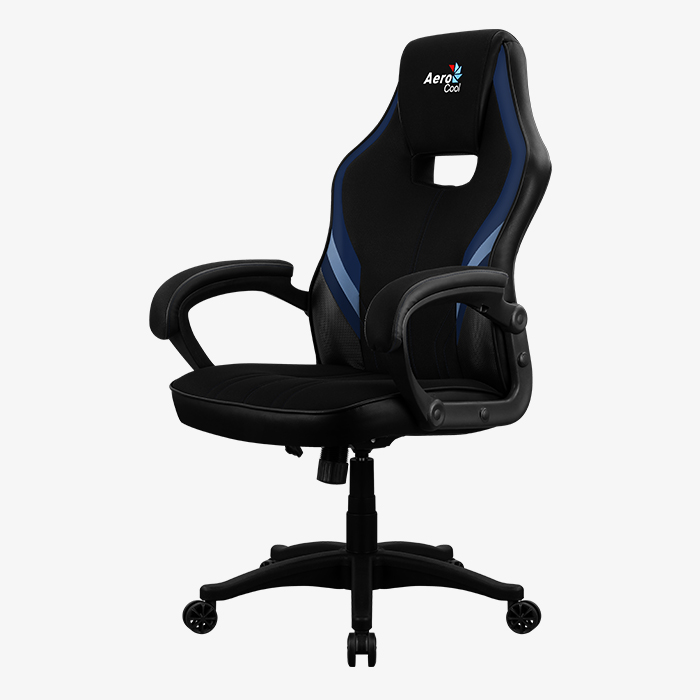 Aero
Cool