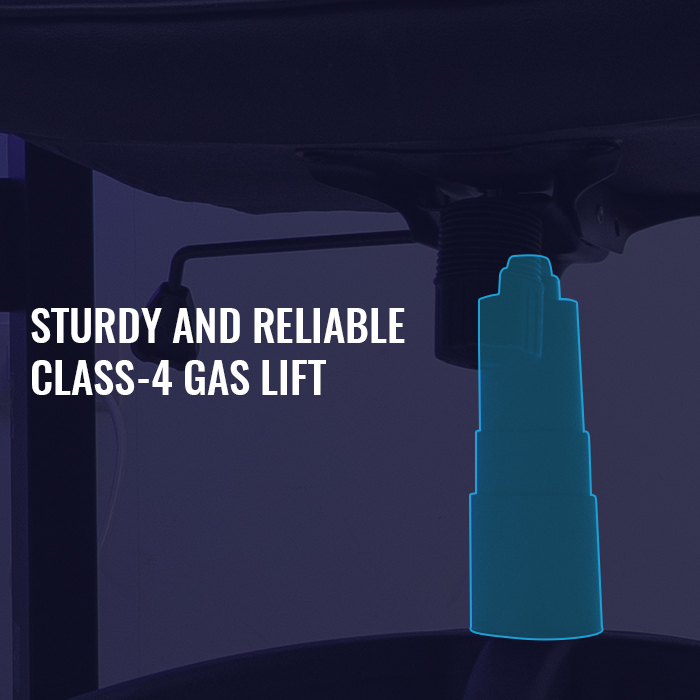 STURDY AND RELIABLE CLASS-4 GAS LIFT