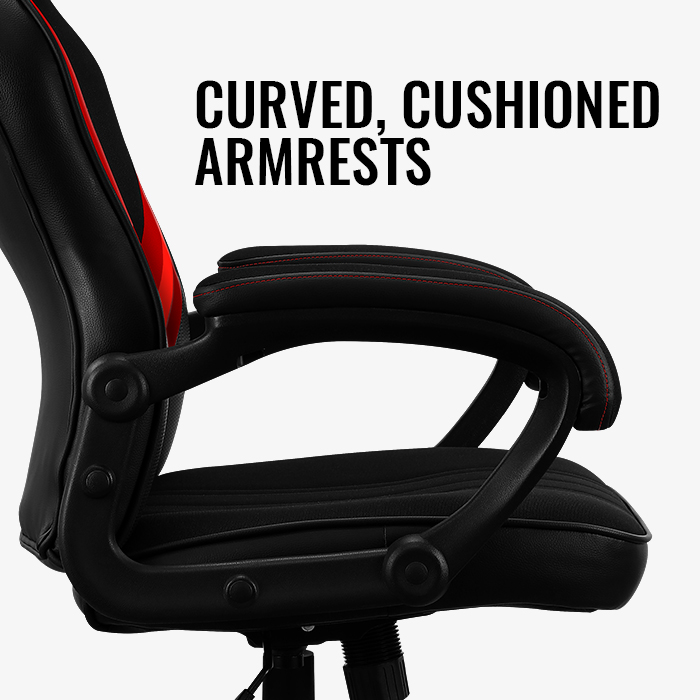 CURVED, CUSHIONED ARMRESTS