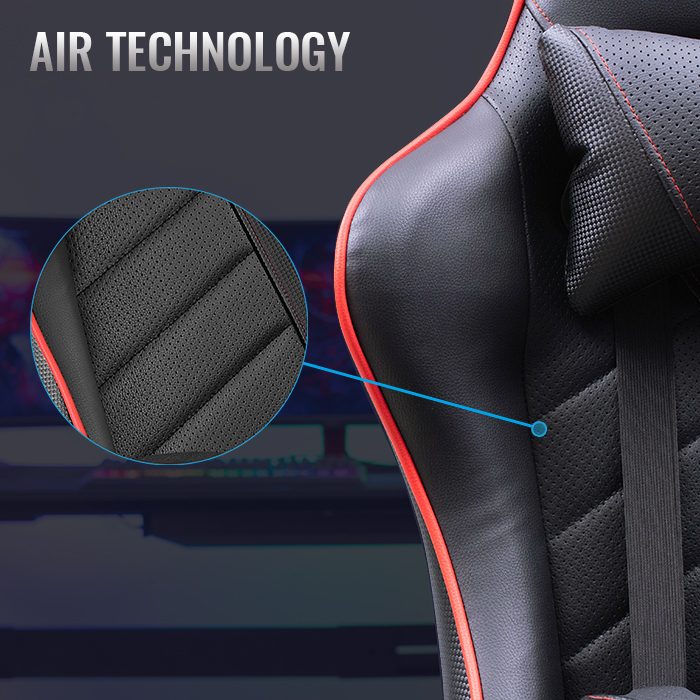 AIR TECHNOLOGY