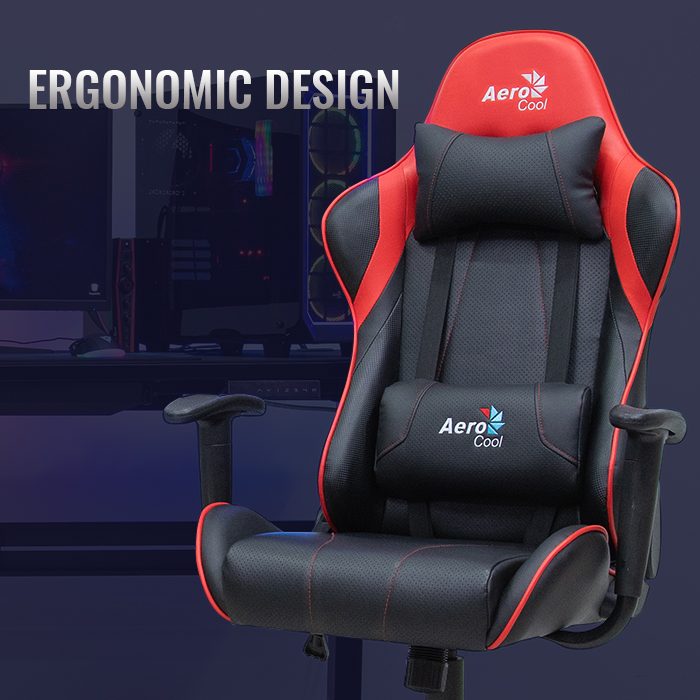 ERGONOMIC DESIGN

Aero
Cool

Aero
Cool