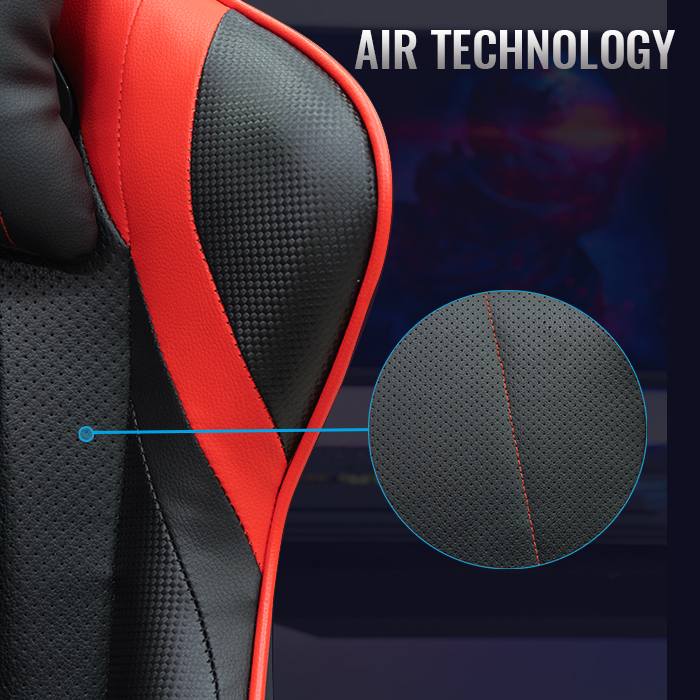 AIR TECHNOLOGY