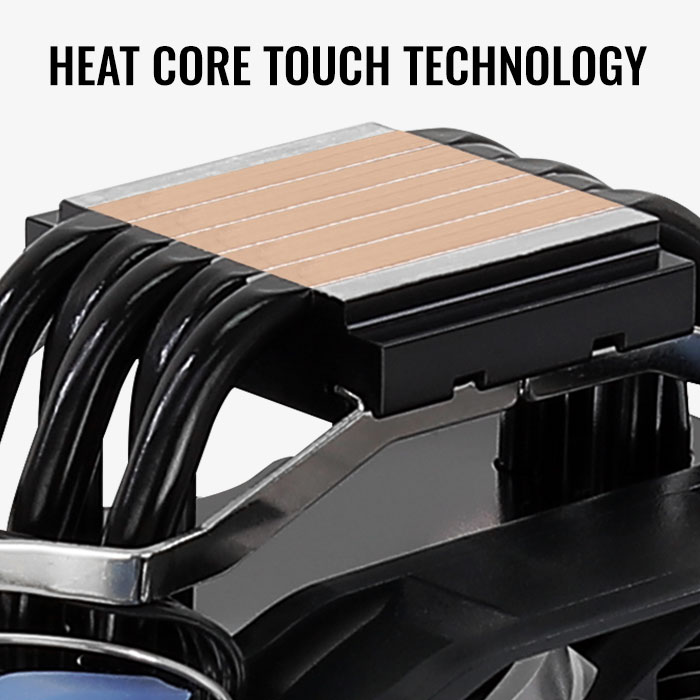 HEAT CORE TOUCH TECHNOLOGY